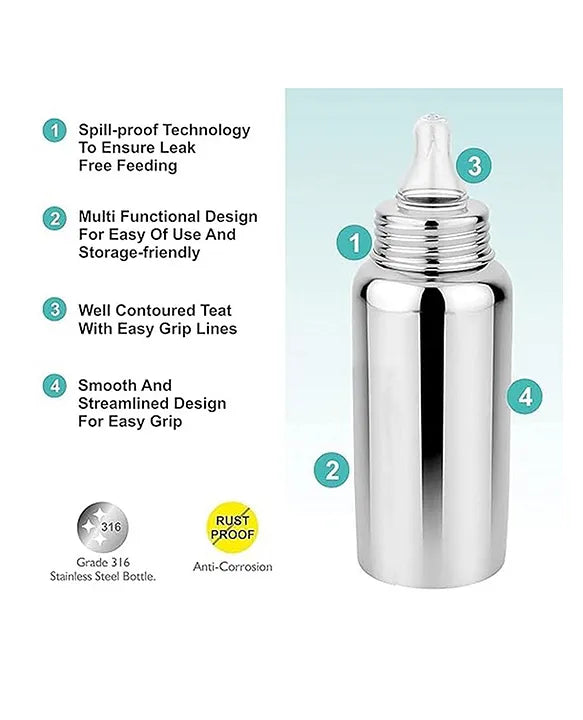 1 Spill-proof Technology To Ensure Leak Free Feeding

2 Multi Functional Design For Easy Of Use And Storage-friendly

3 Well Contoured Teat With Easy Grip Lines

4 Smooth And Streamlined Design For Easy Grip

316
Grade 316
Stainless Steel Bottle.

RUST PROOF
Anti-Corrosion

3

1

4

2